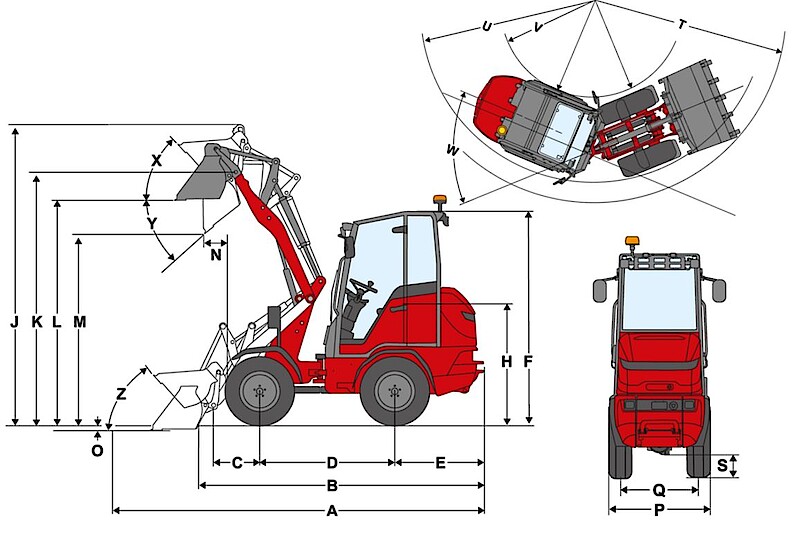 U
V
T
W
X
Y
N
J
K
L
M
Z
O
H
F
C
D
E
B
A
S
Q
P